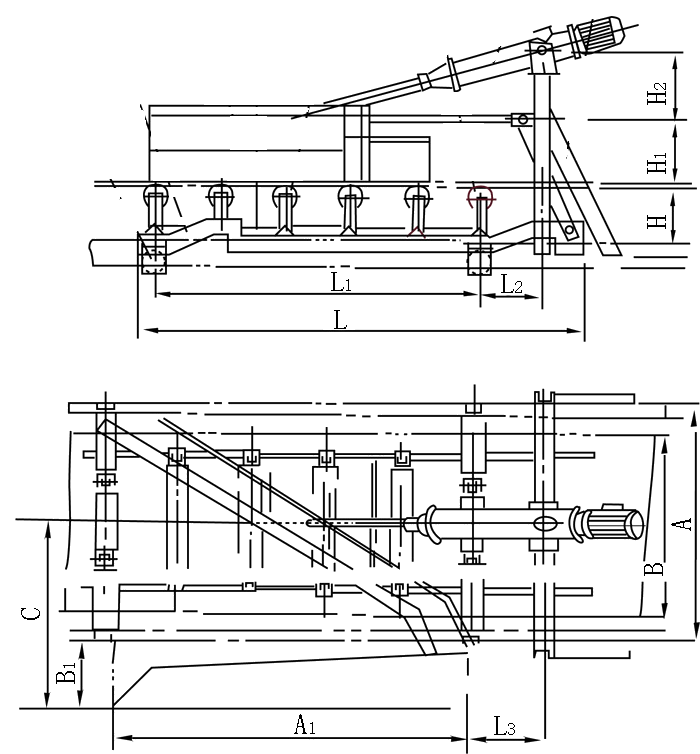 $H_2$
$H_1$
$H$
$L_1$
$L_2$
$L$
$A$
$B$
$C$
$B_1$
$A_1$
$L_3$